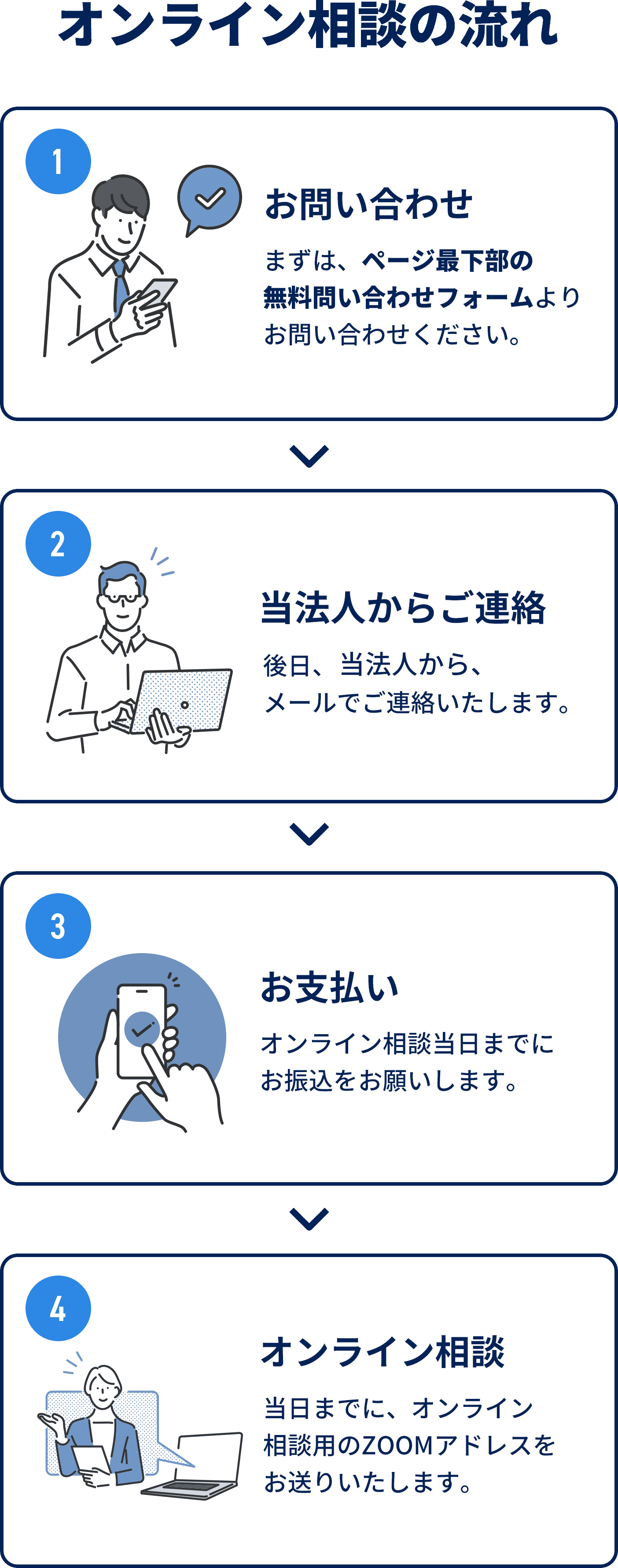 オンライン相談の流れ

1

お問い合わせ

まずは、ページ最下部の無料問い合わせフォームよりお問い合わせください。

2

当法人からご連絡

後日、当法人から、メールでご連絡いたします。

3

お支払い

オンライン相談当日までにお振込をお願いします。

4

オンライン相談

当日までに、オンライン相談用のZOOMアドレスをお送りいたします。